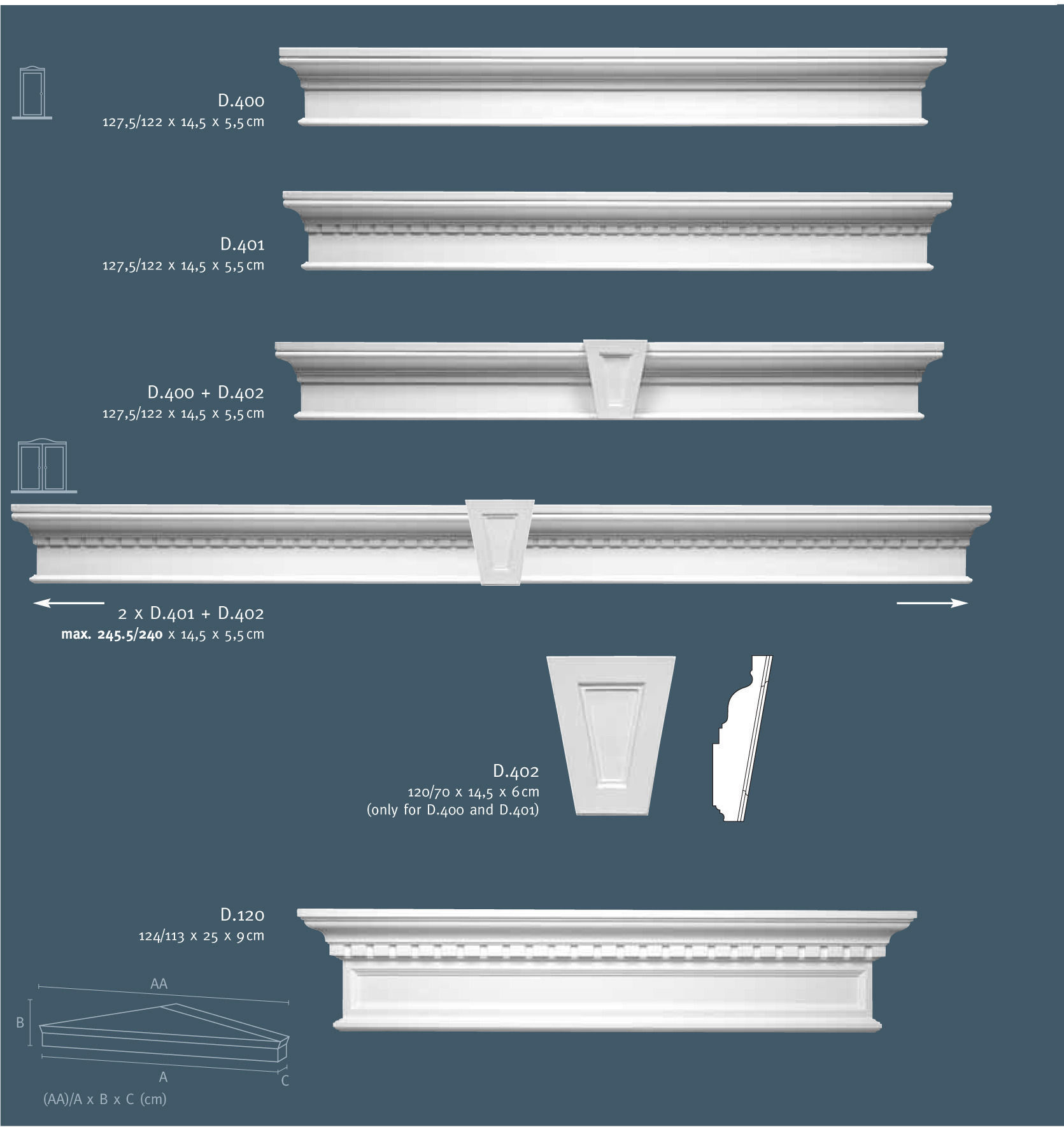 D.400
127,5/122 x 14,5 x 5,5 cm

D.401
127,5/122 x 14,5 x 5,5 cm

D.400 + D.402
127,5/122 x 14,5 x 5,5 cm

2 x D.401 + D.402
max. 245.5/240 x 14,5 x 5,5 cm

D.402
120/70 x 14,5 x 6 cm
(only for D.400 and D.401)

D.120
124/113 x 25 x 9 cm

AA
B
A
C
(AA)/A x B x C (cm)