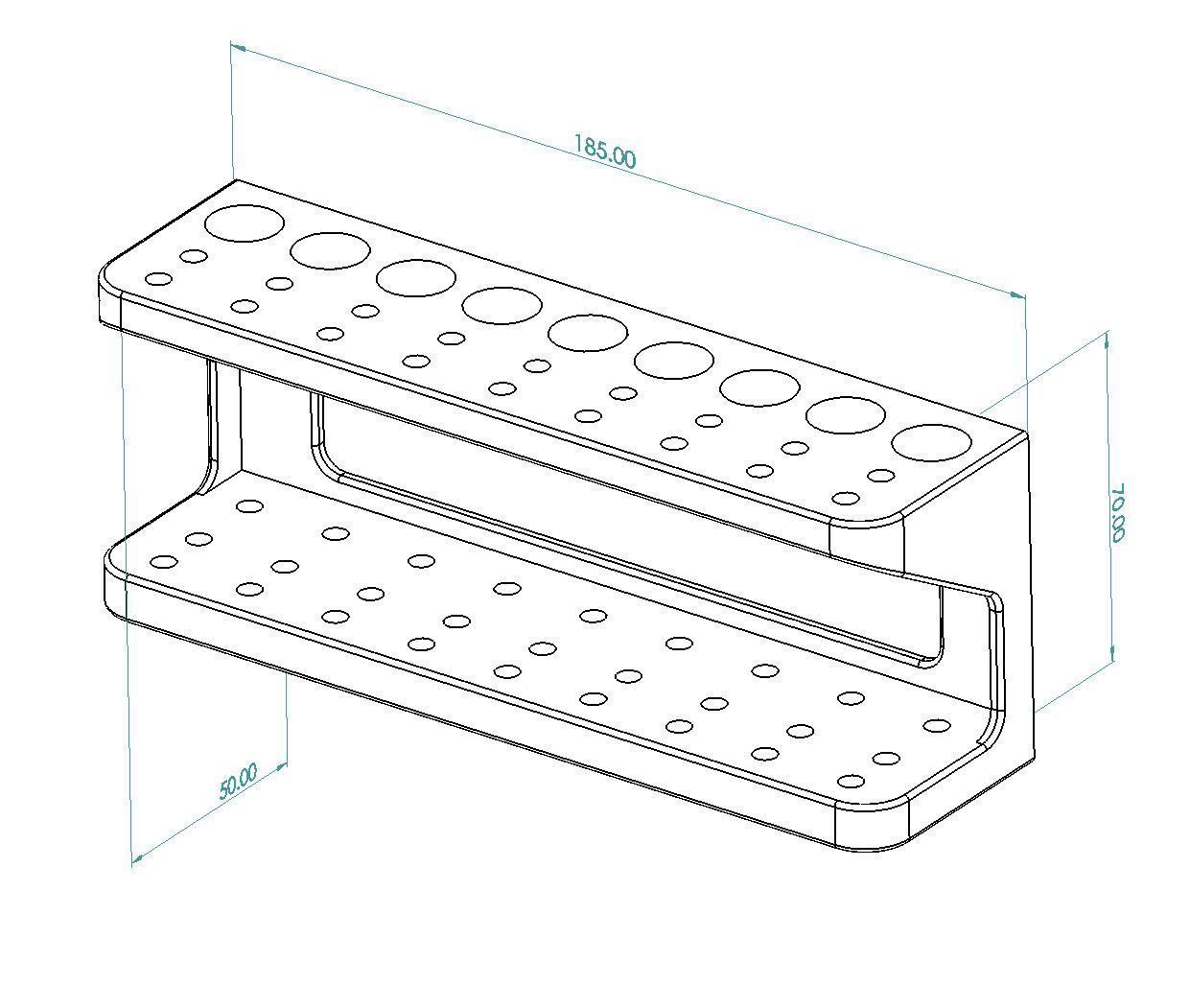 185.00

70.00

50.00