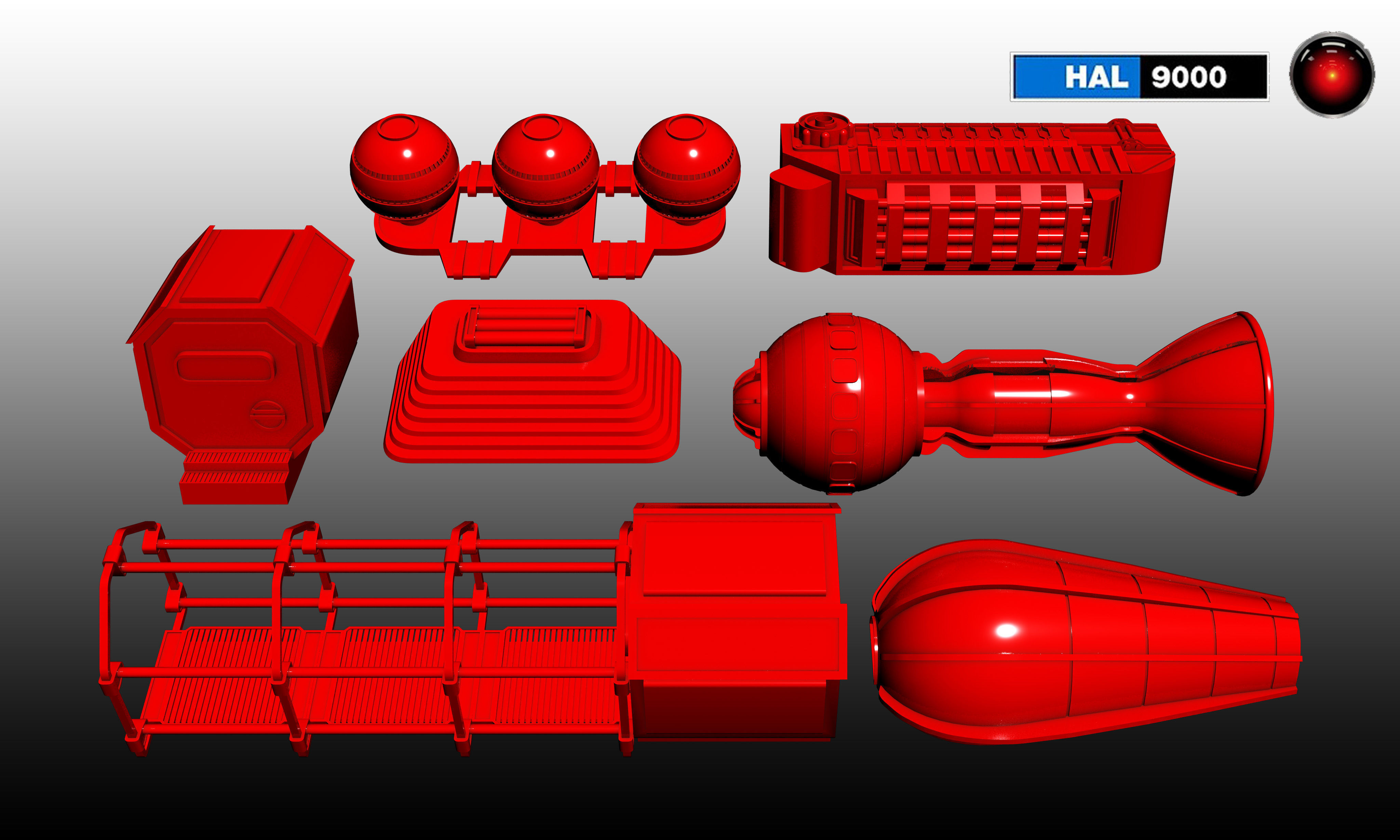 HAL 9000