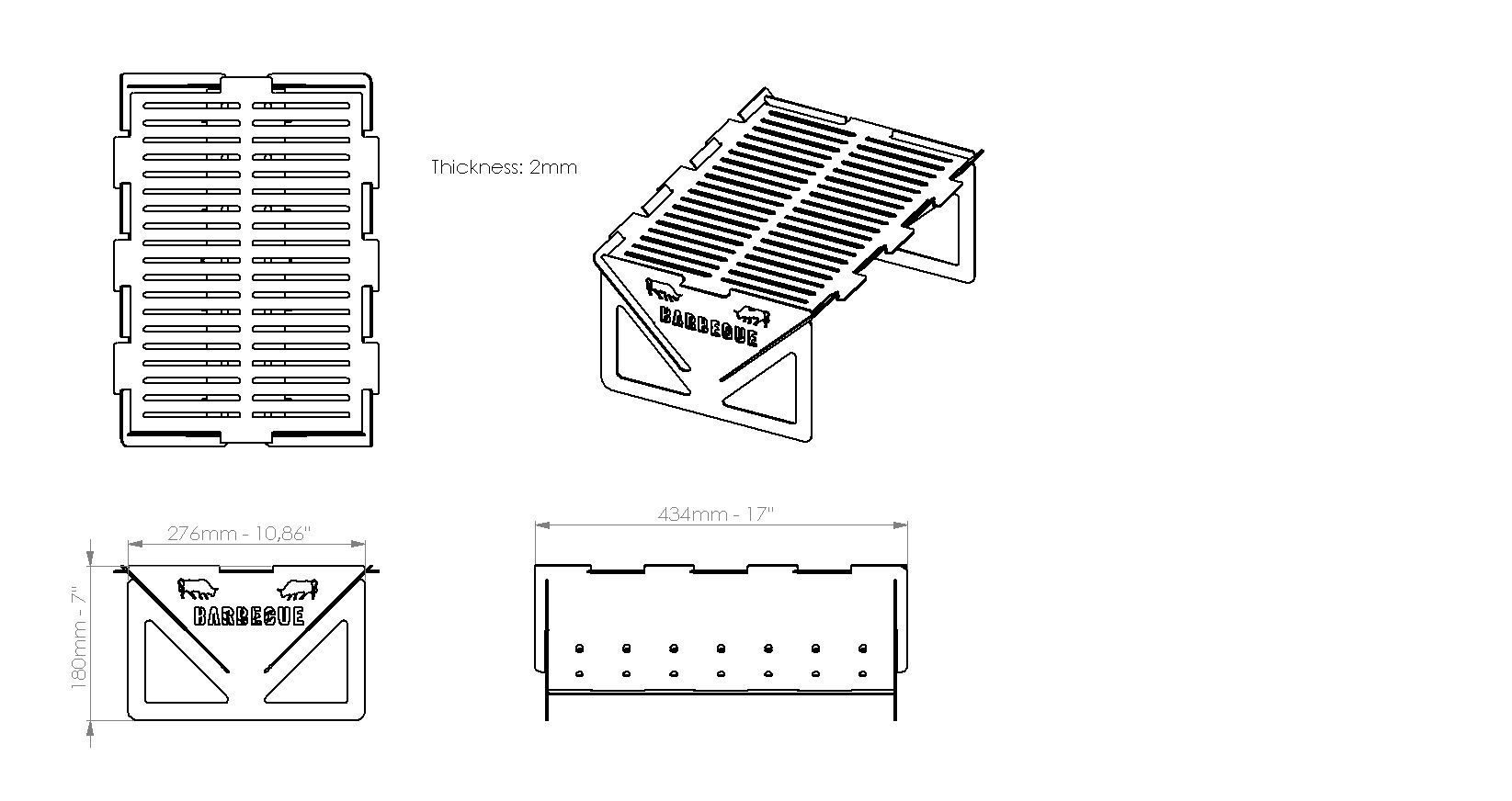 Thickness: 2mm

BARBEGUE

276mm - 10,86"

180mm - 7"

BARBEGUE

434mm - 17"