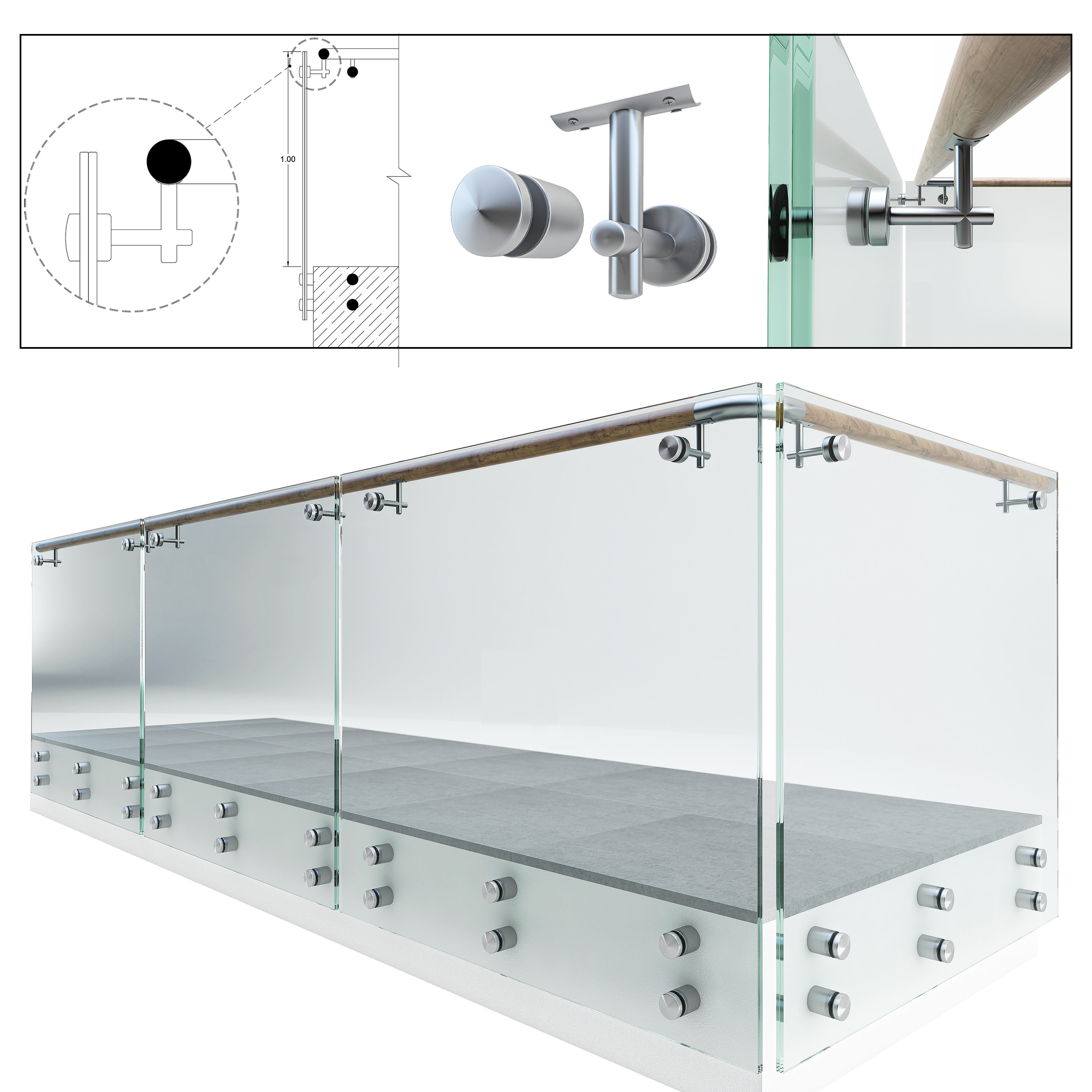 1.00