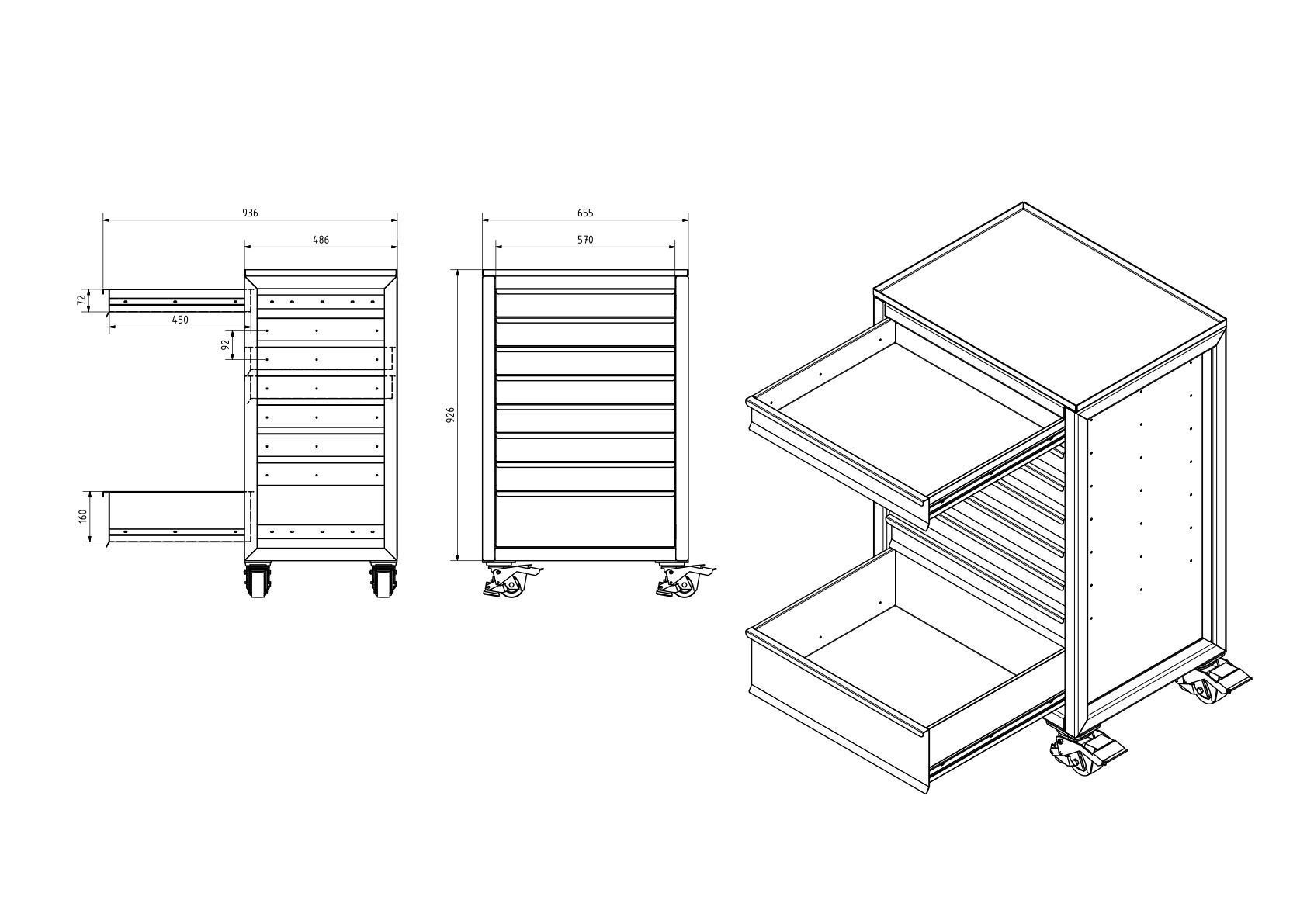 936

486

72

450

92

160

655

570

926