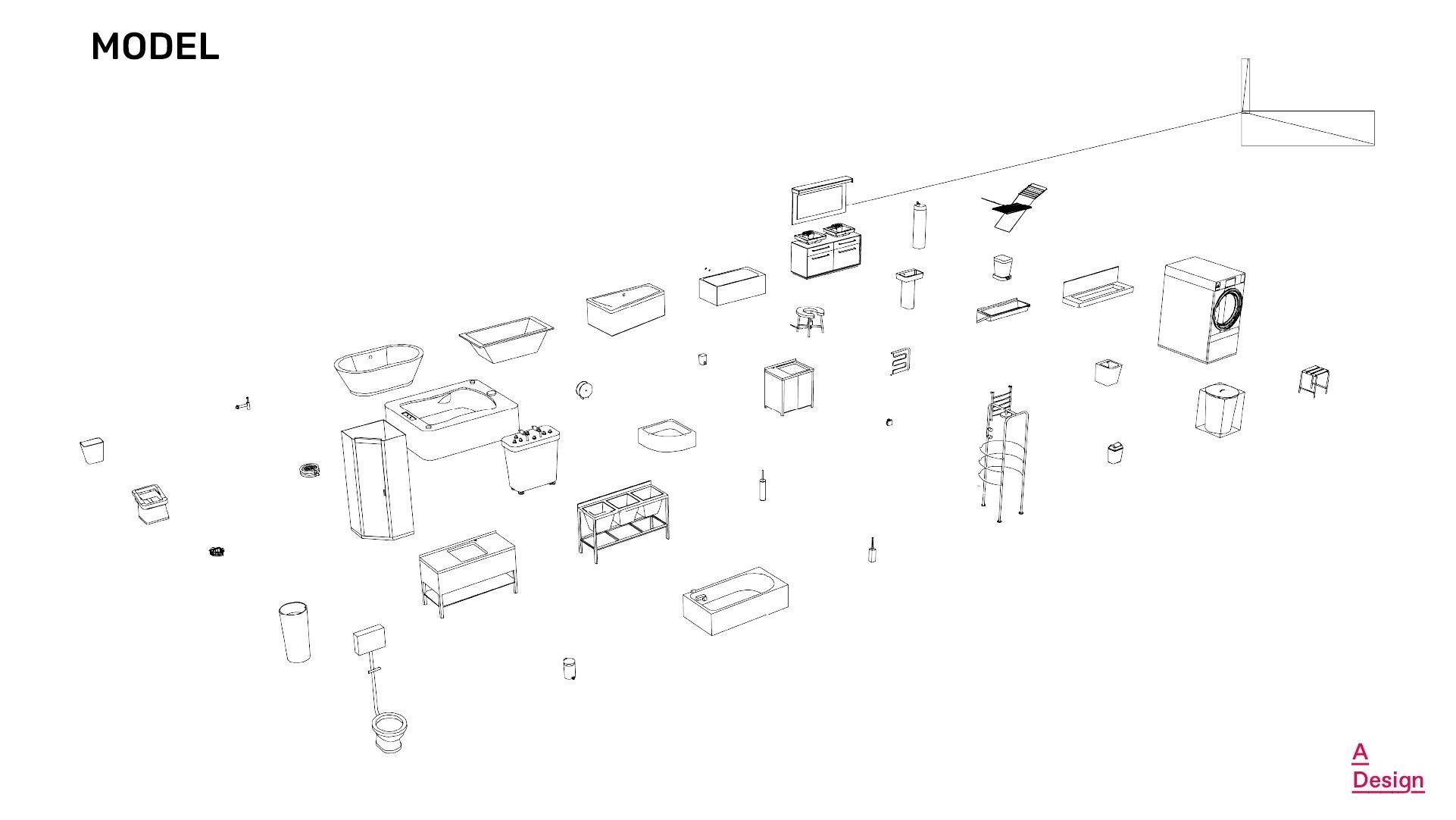 MODEL

A
Design