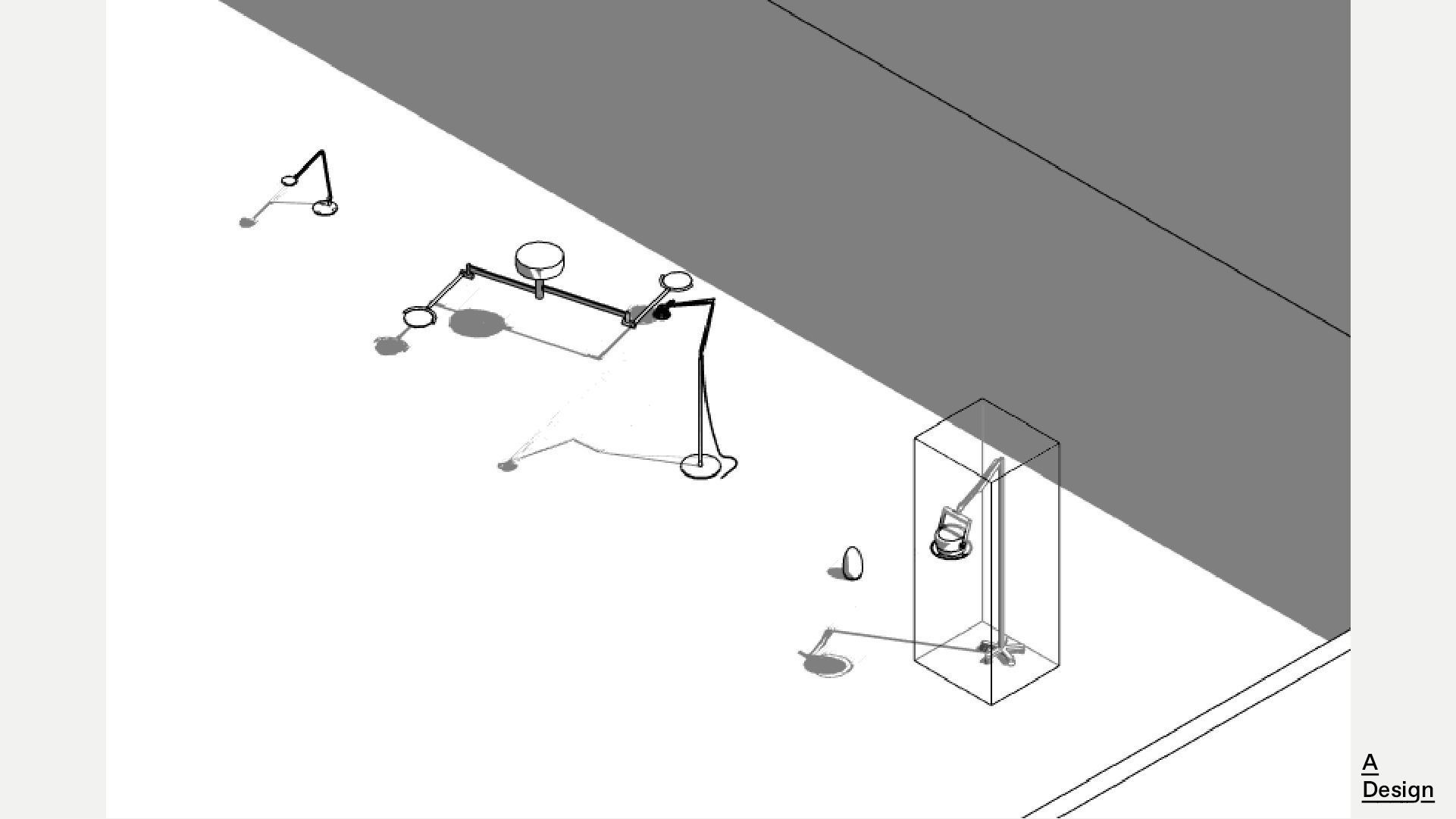 A
Design