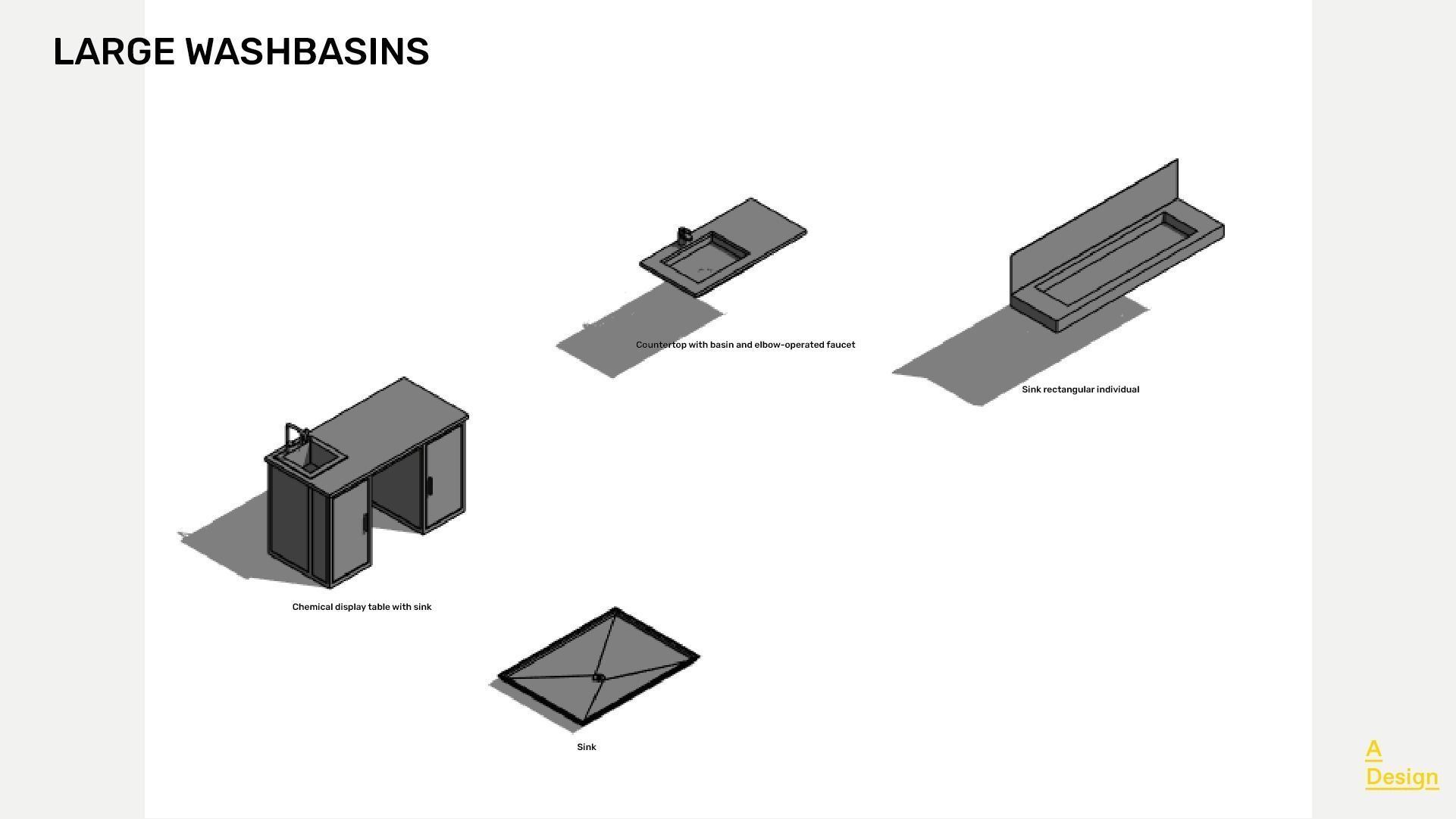 LARGE WASHBASINS

Countertop with basin and elbow-operated faucet

Sink rectangular individual

Chemical display table with sink

Sink

A
Design