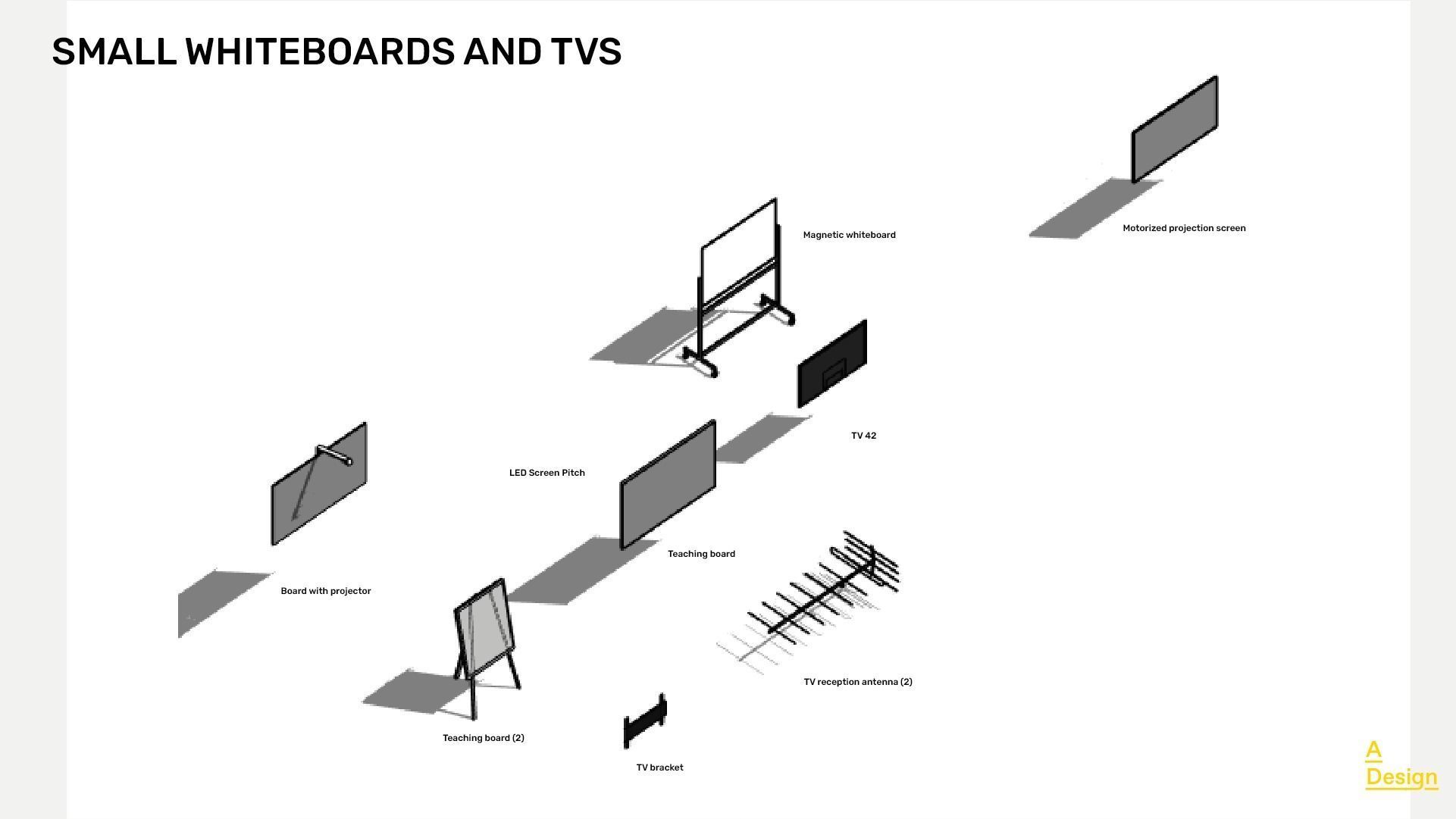 SMALL WHITEBOARDS AND TVS

Motorized projection screen

Magnetic whiteboard

TV 42

LED Screen Pitch

Teaching board

Board with projector

TV reception antenna (2)

Teaching board (2)

TV bracket

A
Design