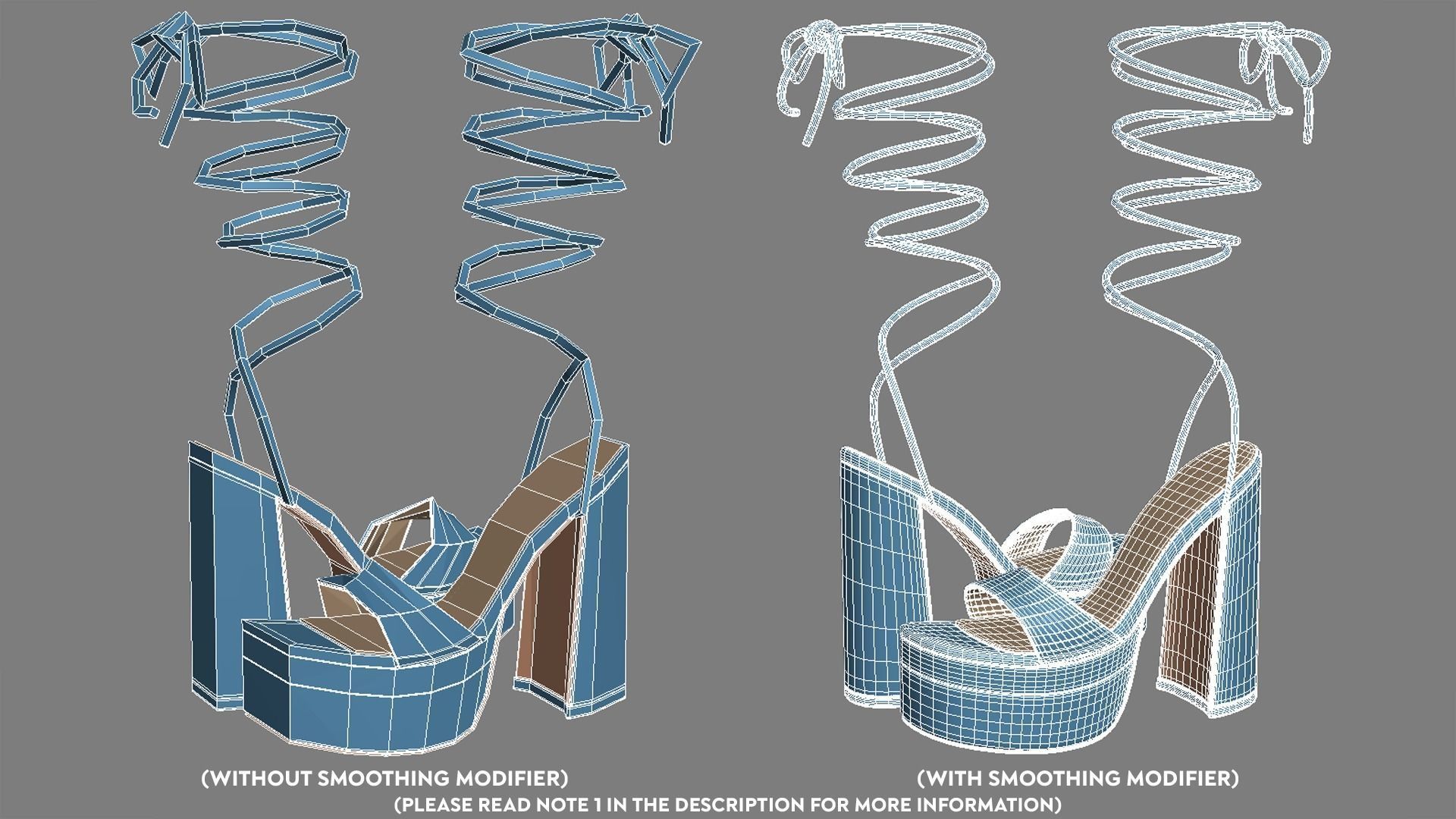 (WITHOUT SMOOTHING MODIFIER)

(WITH SMOOTHING MODIFIER)

(PLEASE READ NOTE 1 IN THE DESCRIPTION FOR MORE INFORMATION)