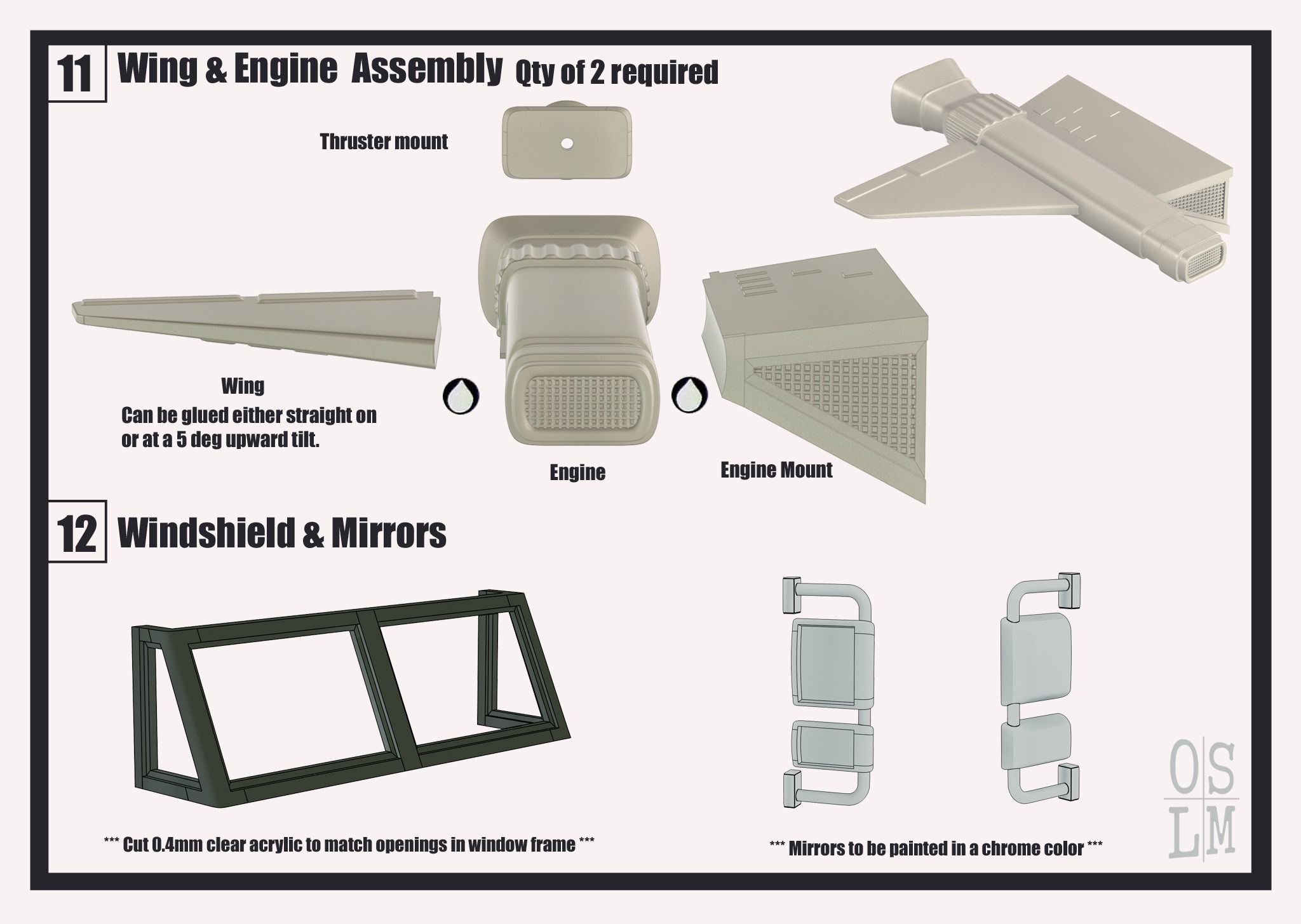 11 Wing & Engine Assembly Qty of 2 required

Thruster mount

Wing
Can be glued either straight on or at a 5 deg upward tilt.

Engine

Engine Mount

12 Windshield & Mirrors

*** Cut 0.4mm clear acrylic to match openings in window frame ***

*** Mirrors to be painted in a chrome color ***

OS
LM