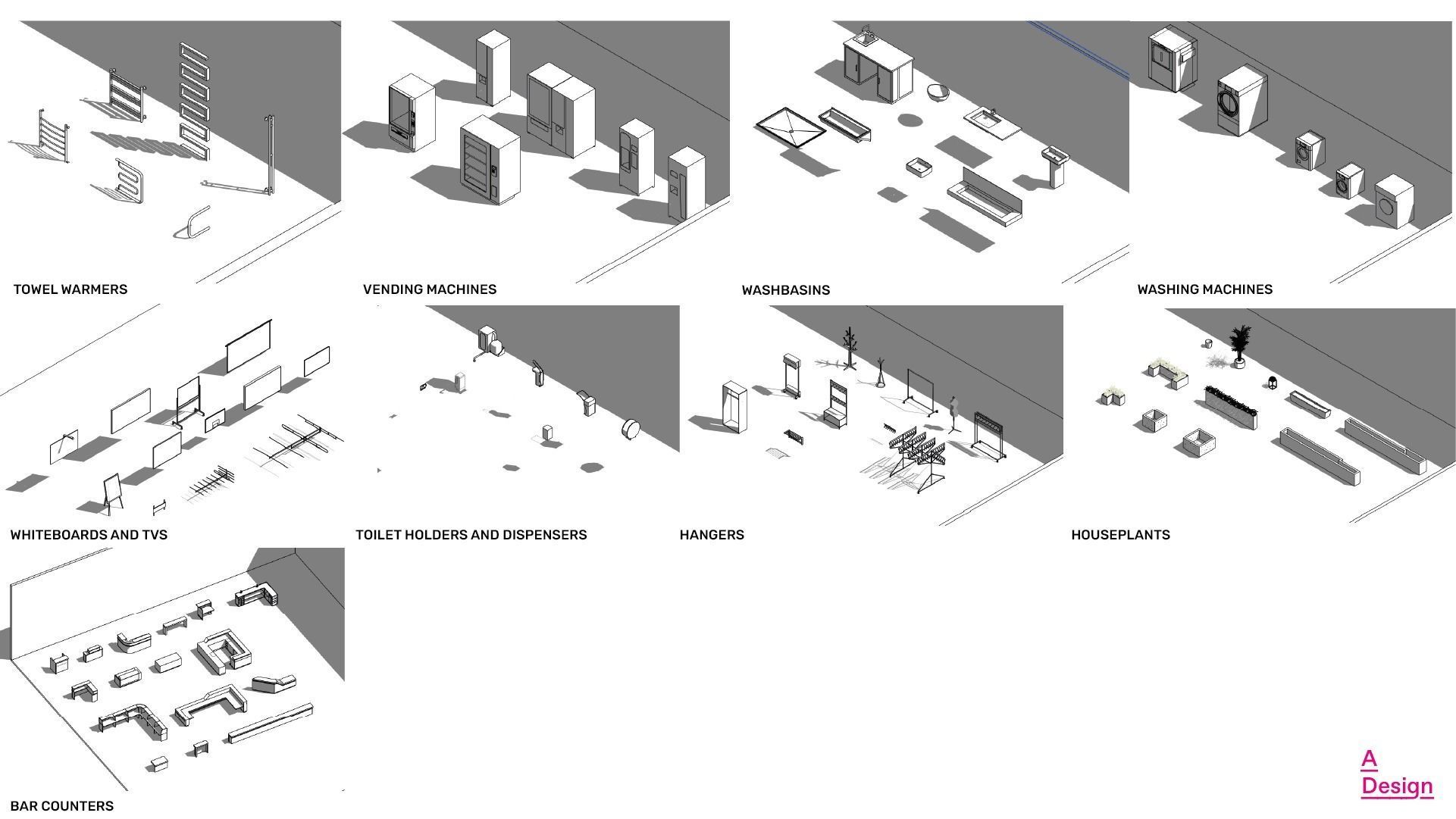 TOWEL WARMERS

VENDING MACHINES

WASHBASINS

WASHING MACHINES

WHITEBOARDS AND TVS

TOILET HOLDERS AND DISPENSERS

HANGERS

HOUSEPLANTS

BAR COUNTERS

A
Design