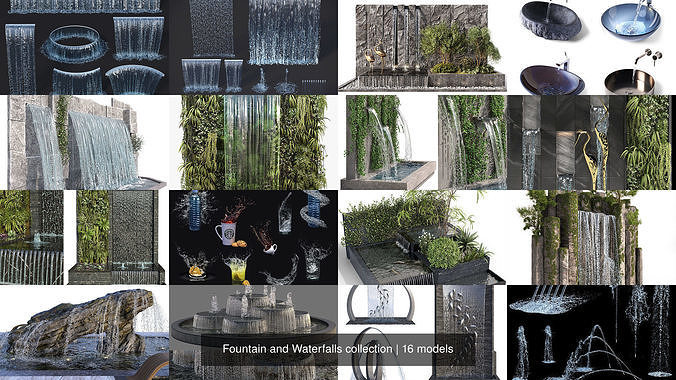 Fountain and Waterfalls collection | 16 models