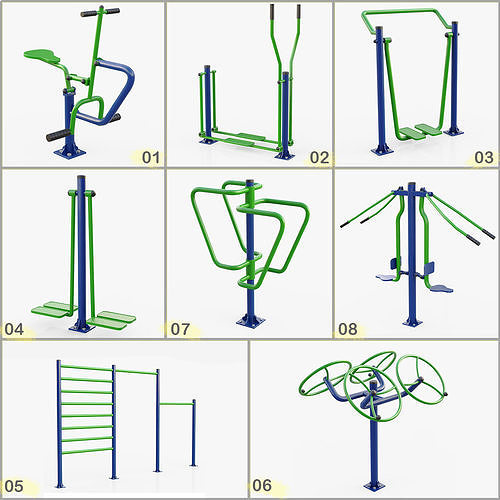 01

02

03

04

07

08

05

06