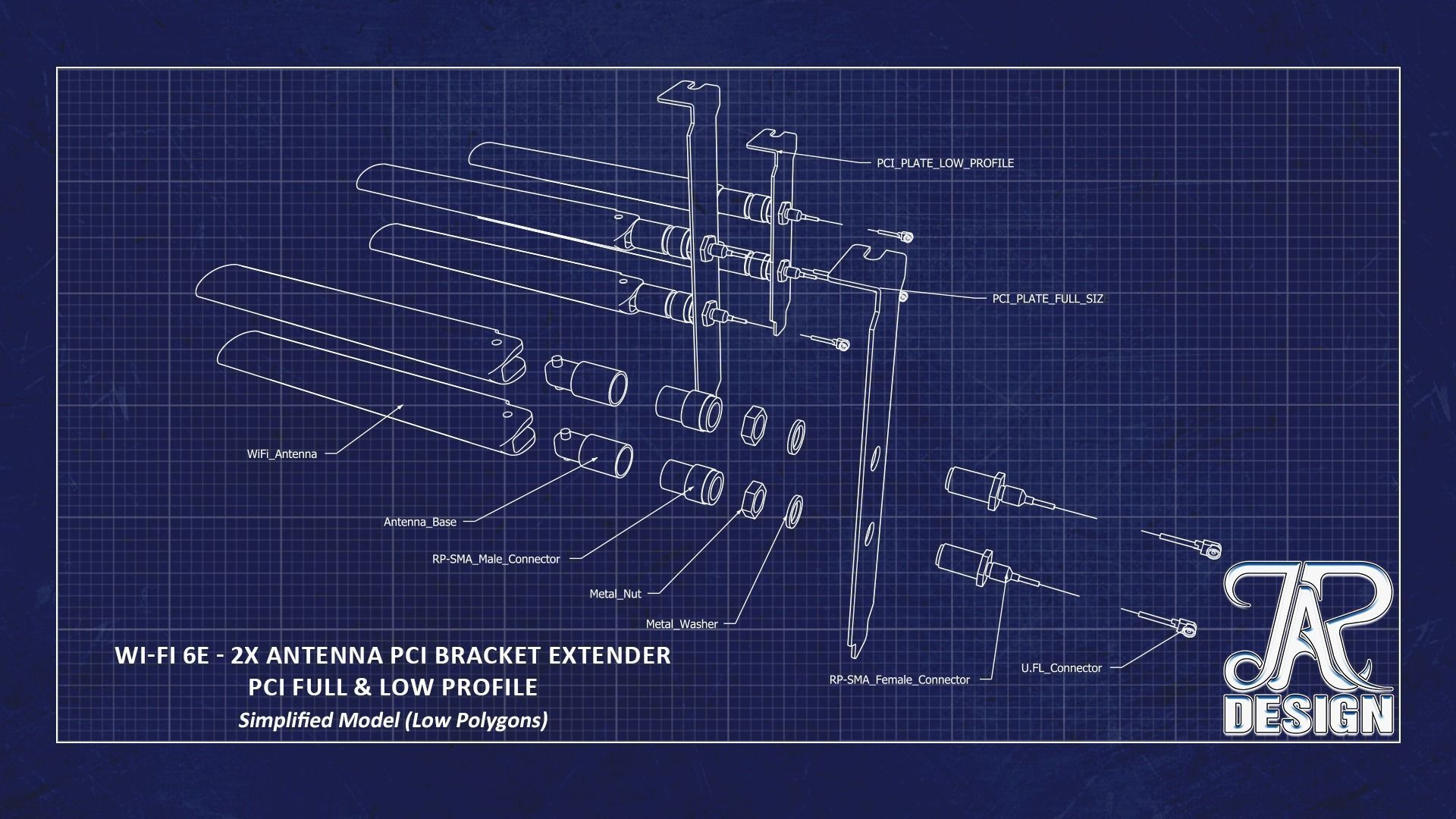 PCI_PLATE_LOW_PROFILE

PCI_PLATE_FULL_SIZ

WiFi_Antenna

Antenna_Base

RP-SMA_Male_Connector

Metal_Nut

Metal_Washer

RP-SMA_Female_Connector

U.FL_Connector

WI-FI 6E - 2X ANTENNA PCI BRACKET EXTENDER
PCI FULL & LOW PROFILE
Simplified Model (Low Polygons)

JAR
DESIGN